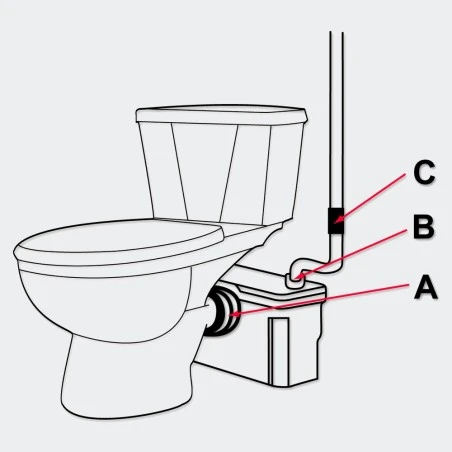 C
B
A