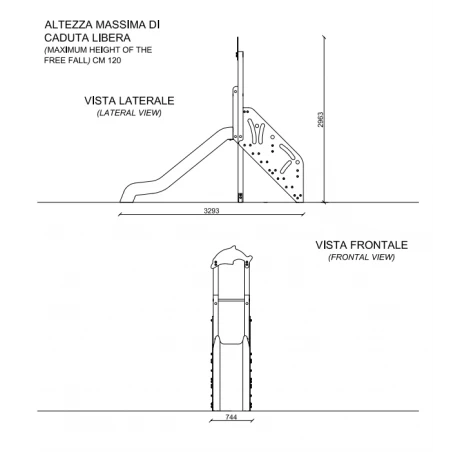 ALTEZZA MASSIMA DI CADUTA LIBERA
(MAXIMUM HEIGHT OF THE FREE FALL) CM 120

VISTA LATERALE
(LATERAL VIEW)

2963

3293

VISTA FRONTALE
(FRONTAL VIEW)

744