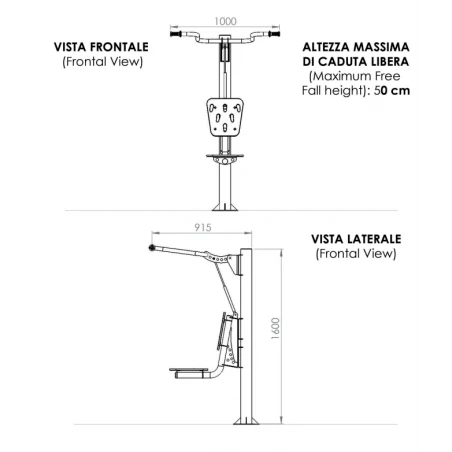 VISTA FRONTALE
(Frontal View)

1000

ALTEZZA MASSIMA DI CADUTA LIBERA
(Maximum Free Fall height): 50 cm

915

VISTA LATERALE
(Frontal View)

1600