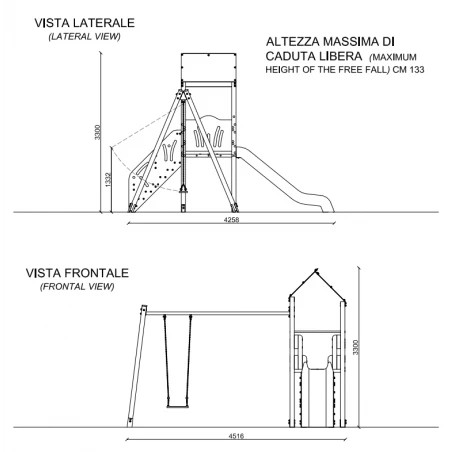 VISTA LATERALE
(LATERAL VIEW)

ALTEZZA MASSIMA DI CADUTA LIBERA (MAXIMUM HEIGHT OF THE FREE FALL) CM 133

3300

1332

4258

VISTA FRONTALE
(FRONTAL VIEW)

3300

4516