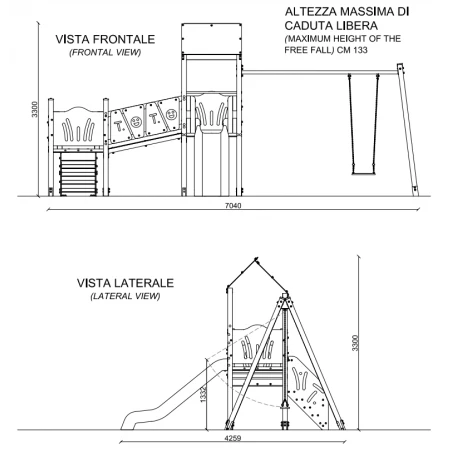 VISTA FRONTALE
(FRONTAL VIEW)

ALTEZZA MASSIMA DI CADUTA LIBERA
(MAXIMUM HEIGHT OF THE FREE FALL) CM 133

3300

T. T.

7040

VISTA LATERALE
(LATERAL VIEW)

3300

1332

4259